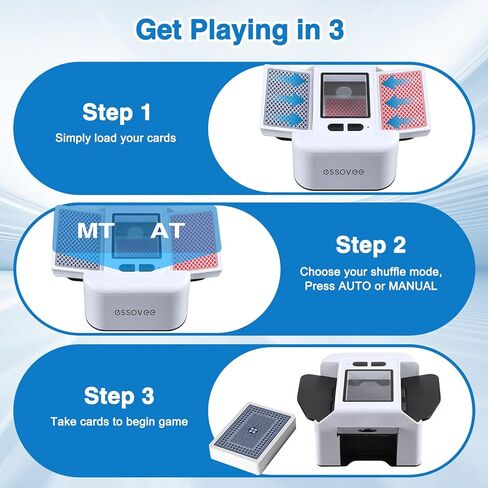 Get Playing in 3

Step 1
Simply load your cards

essovee

MT AT

essovee

Step 2
Choose your shuffle mode, Press AUTO or MANUAL

Step 3
Take cards to begin game