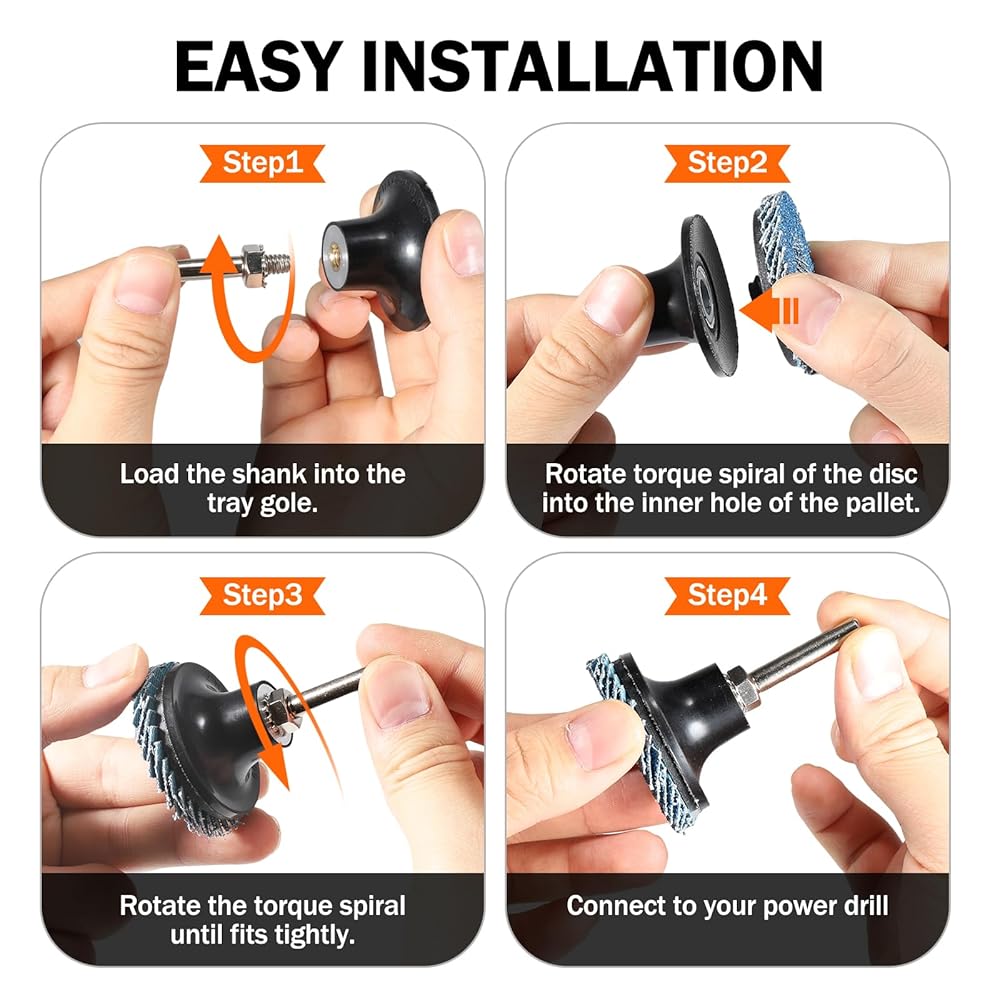 EASY INSTALLATION

Step1

Load the shank into the tray gole.

Step2

Rotate torque spiral of the disc into the inner hole of the pallet.

Step3

Rotate the torque spiral until fits tightly.

Step4

Connect to your power drill