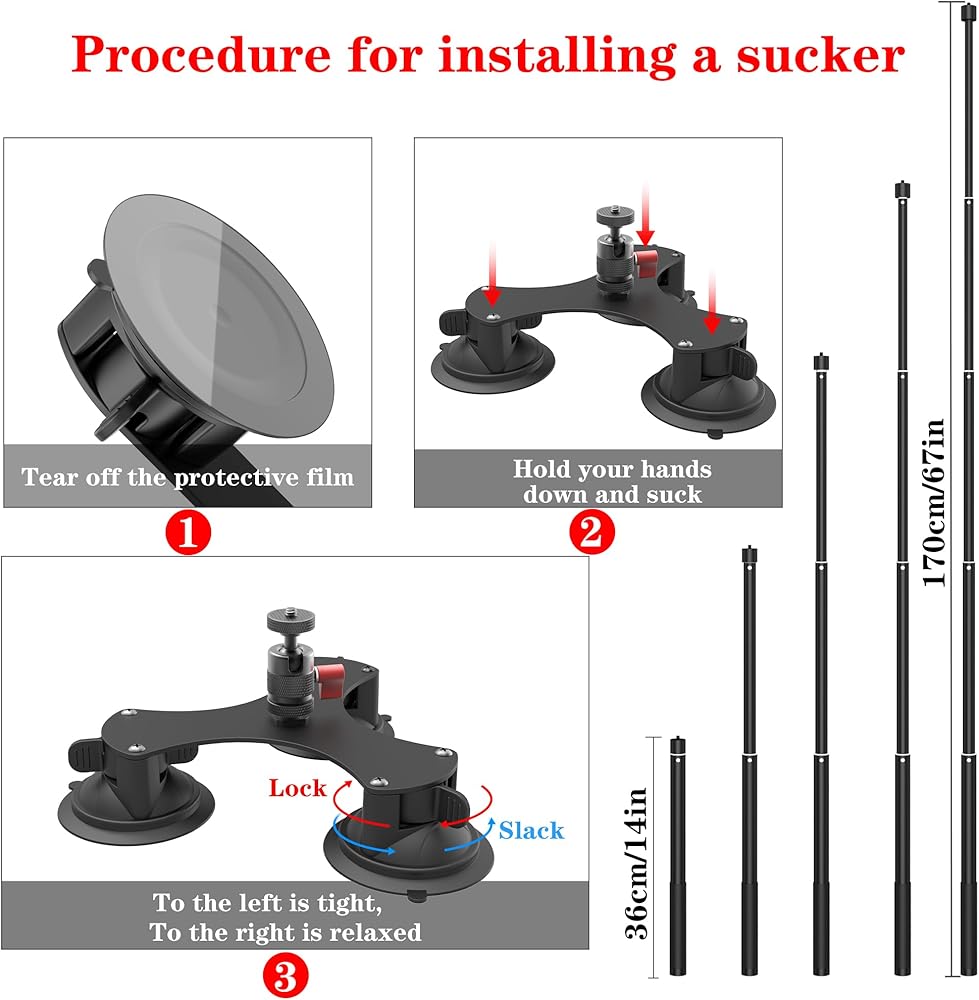 Procedure for installing a sucker

Tear off the protective film

1

Hold your hands down and suck

2

Lock

Slack

To the left is tight,
To the right is relaxed

3

36cm/14in

170cm/67in