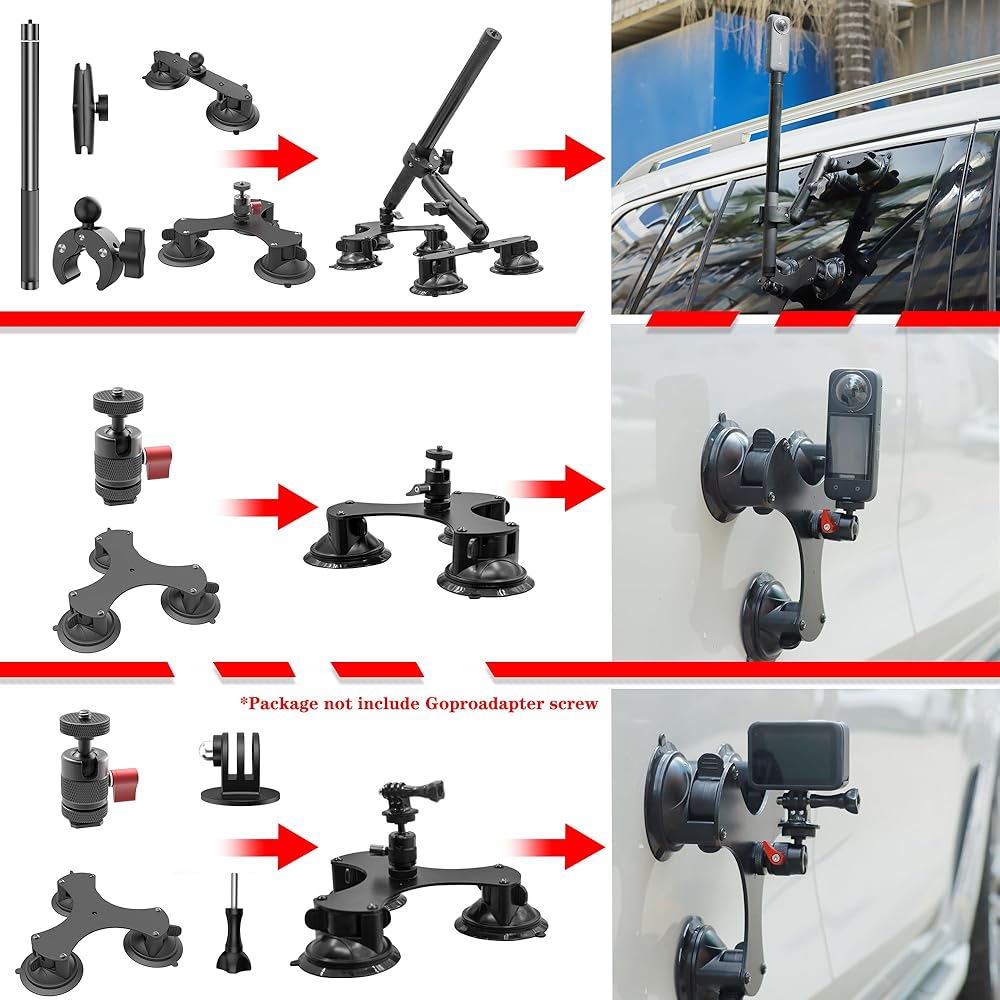 *Package not include Goproadapter screw