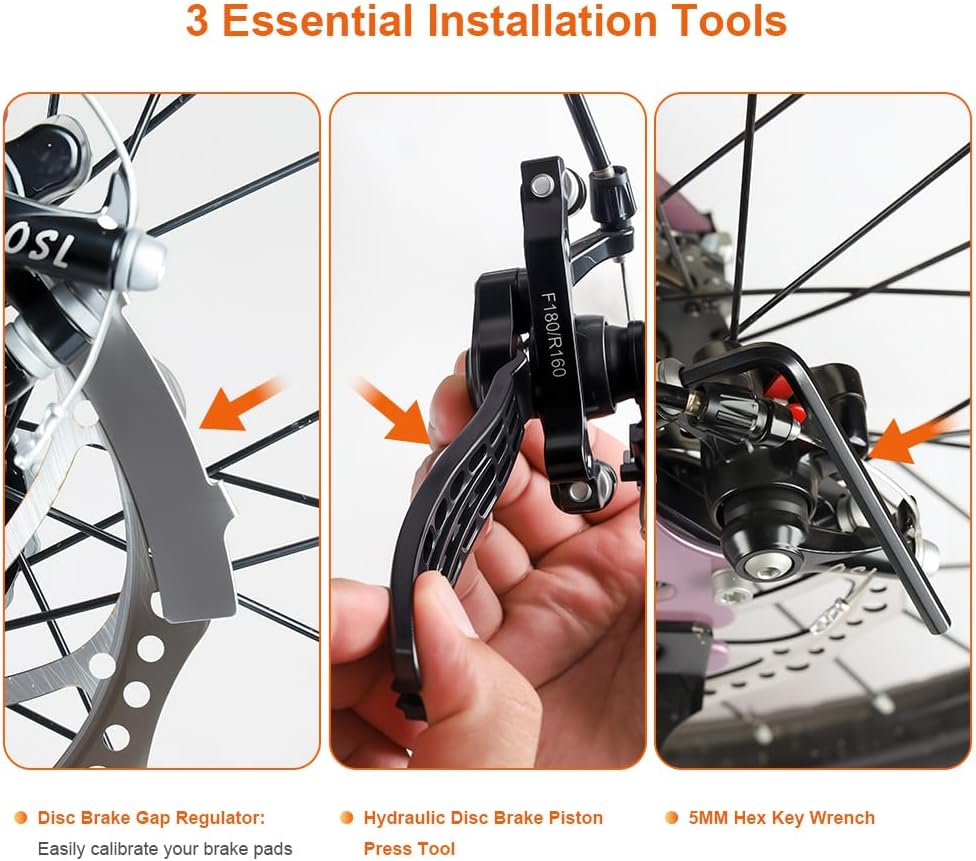 3 Essential Installation Tools

OSL

F180/R160

Disc Brake Gap Regulator:
Easily calibrate your brake pads

Hydraulic Disc Brake Piston Press Tool

5MM Hex Key Wrench