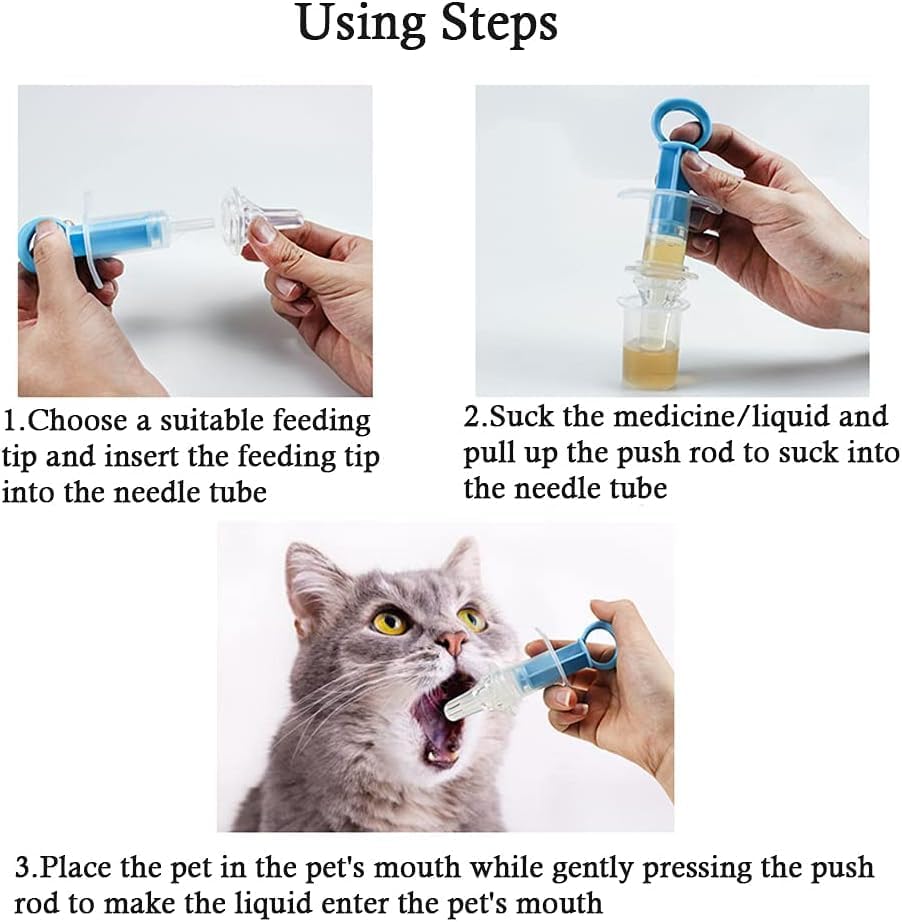 Using Steps

1.Choose a suitable feeding tip and insert the feeding tip into the needle tube

2.Suck the medicine/liquid and pull up the push rod to suck into the needle tube

3.Place the pet in the pet's mouth while gently pressing the push rod to make the liquid enter the pet's mouth