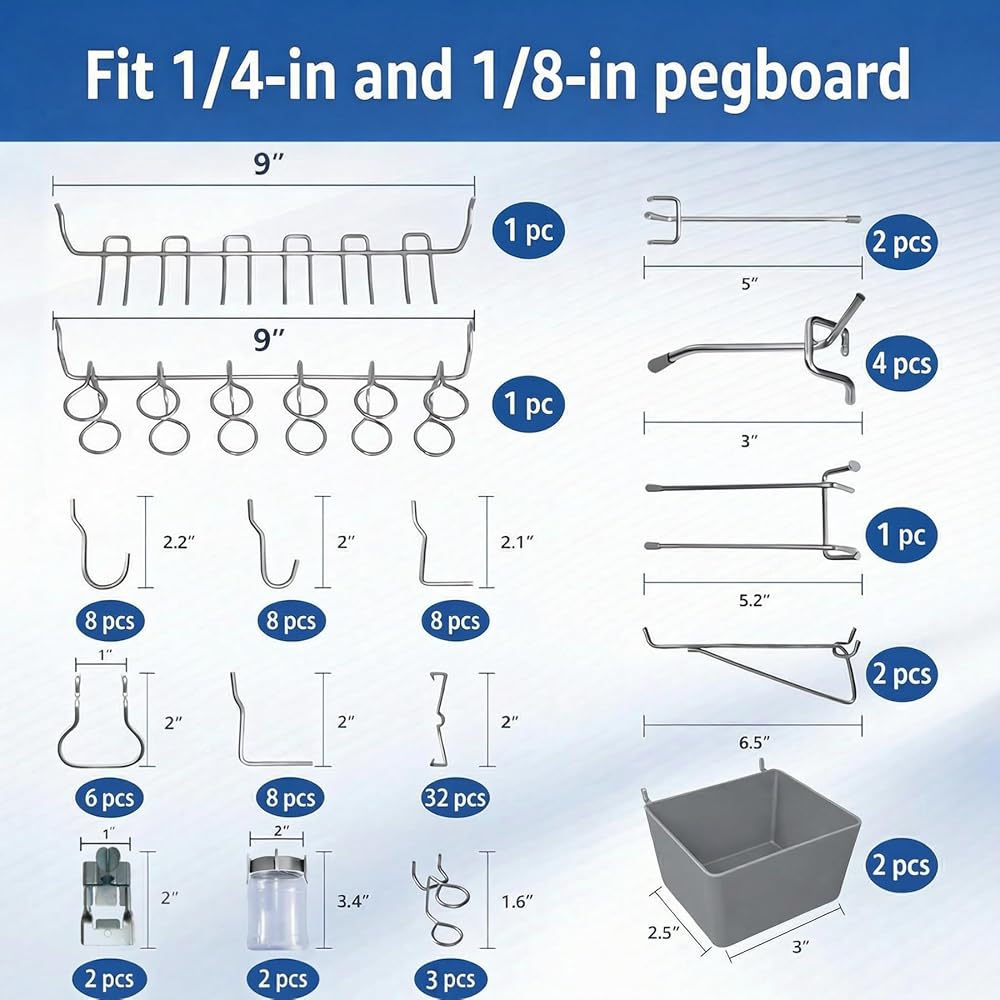 Fit 1/4-in and 1/8-in pegboard

9″

1 pc

9″

1 pc

2.2″
8 pcs

2″
8 pcs

2.1″
8 pcs

1″
2″
6 pcs

2″
8 pcs

2″
32 pcs

1″
2″
2 pcs

2″
3.4″
2 pcs

1.6″
3 pcs

2 pcs
5″

4 pcs
3″

1 pc
5.2″

2 pcs
6.5″

2 pcs
2.5″
3″