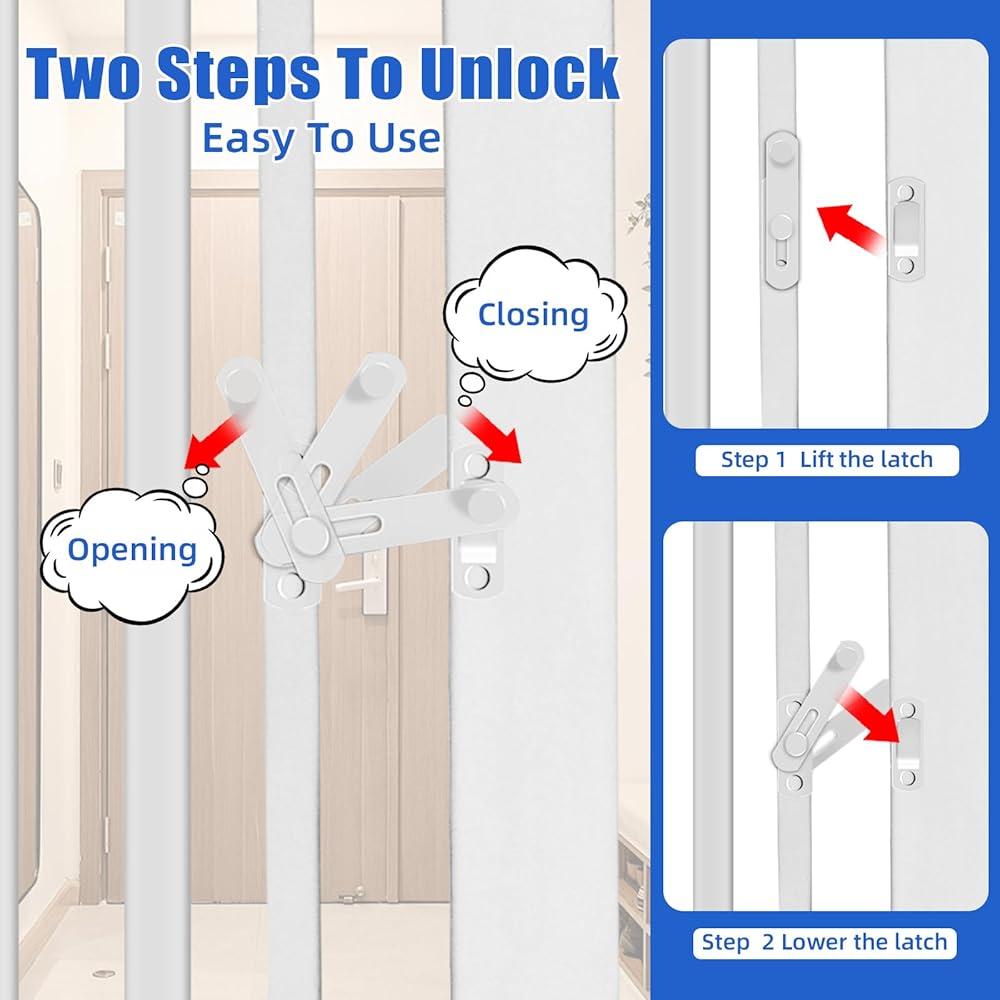 Two Steps To Unlock
Easy To Use

Closing

Opening

Step 1 Lift the latch

Step 2 Lower the latch