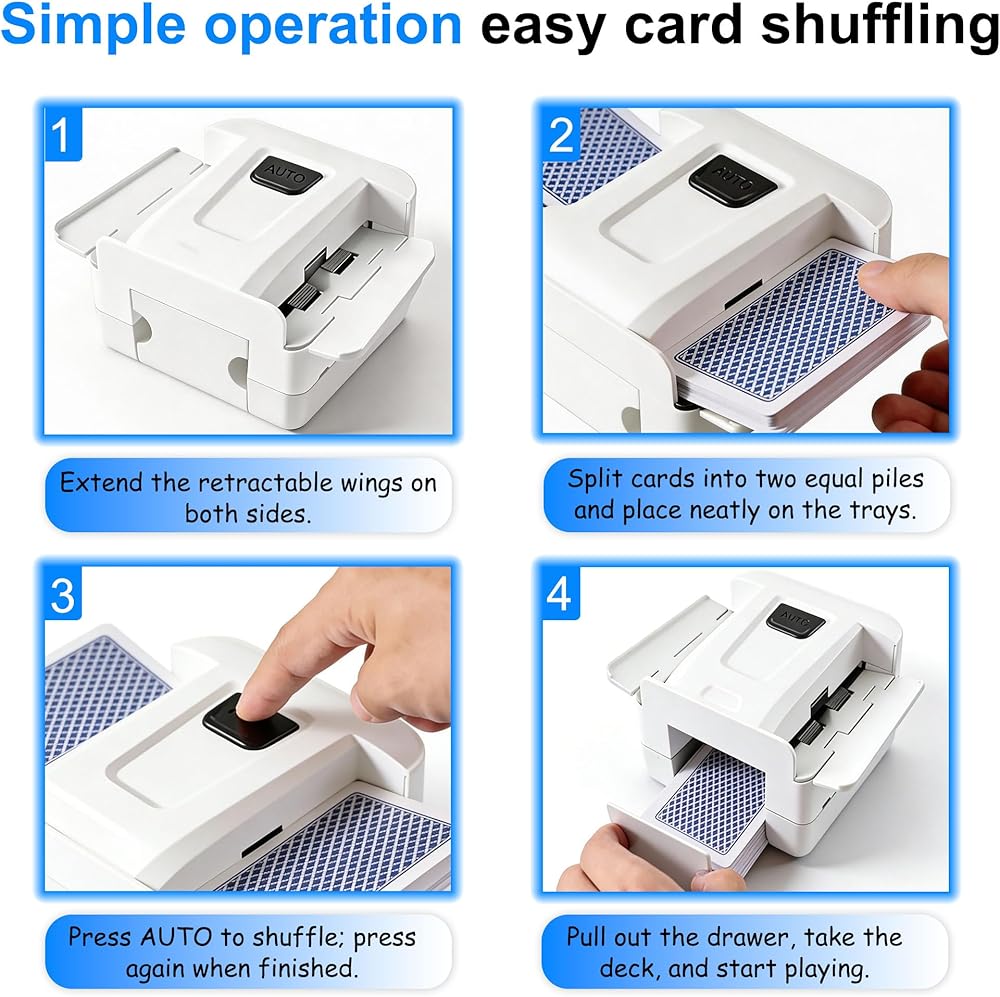 Simple operation easy card shuffling

1

AUTO

Extend the retractable wings on both sides.

2

AUTO

Split cards into two equal piles and place neatly on the trays.

3

Press AUTO to shuffle; press again when finished.

4

AUTO

Pull out the drawer, take the deck, and start playing.