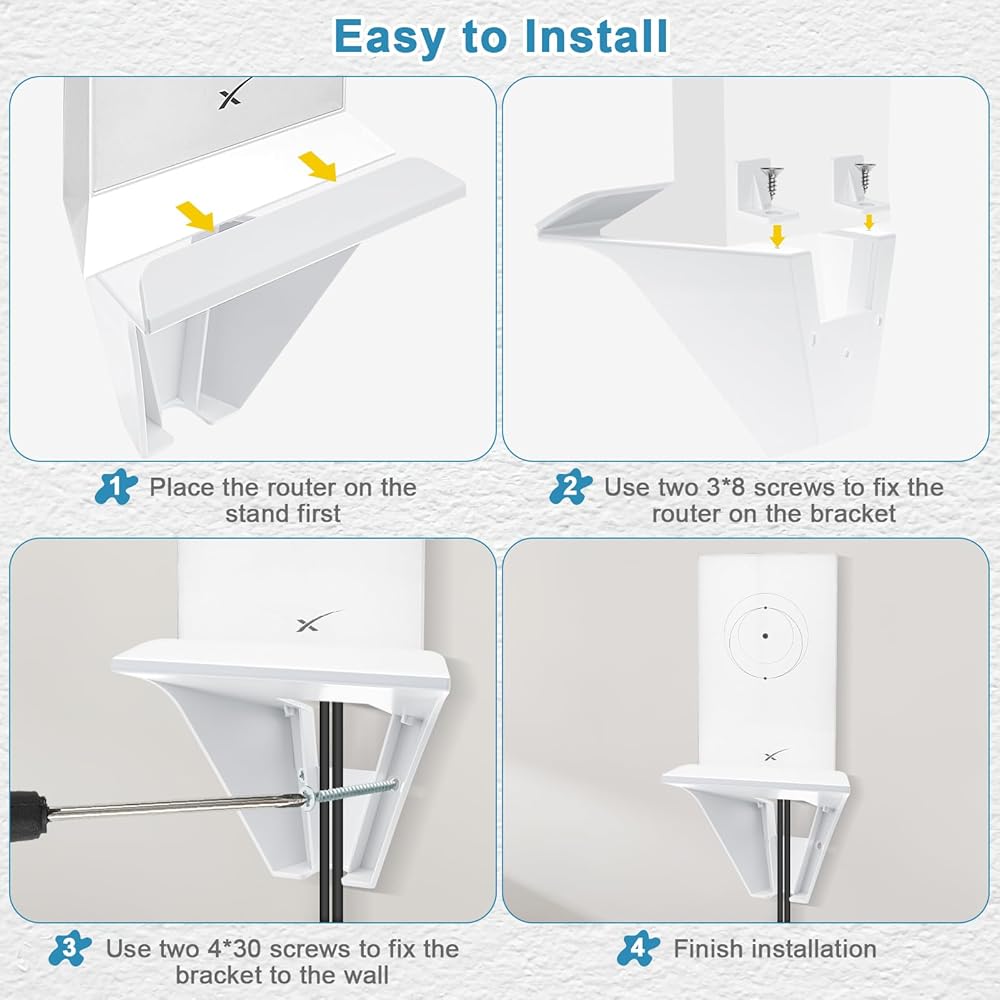 Easy to Install

1 Place the router on the stand first

2 Use two 3*8 screws to fix the router on the bracket

3 Use two 4*30 screws to fix the bracket to the wall

4 Finish installation