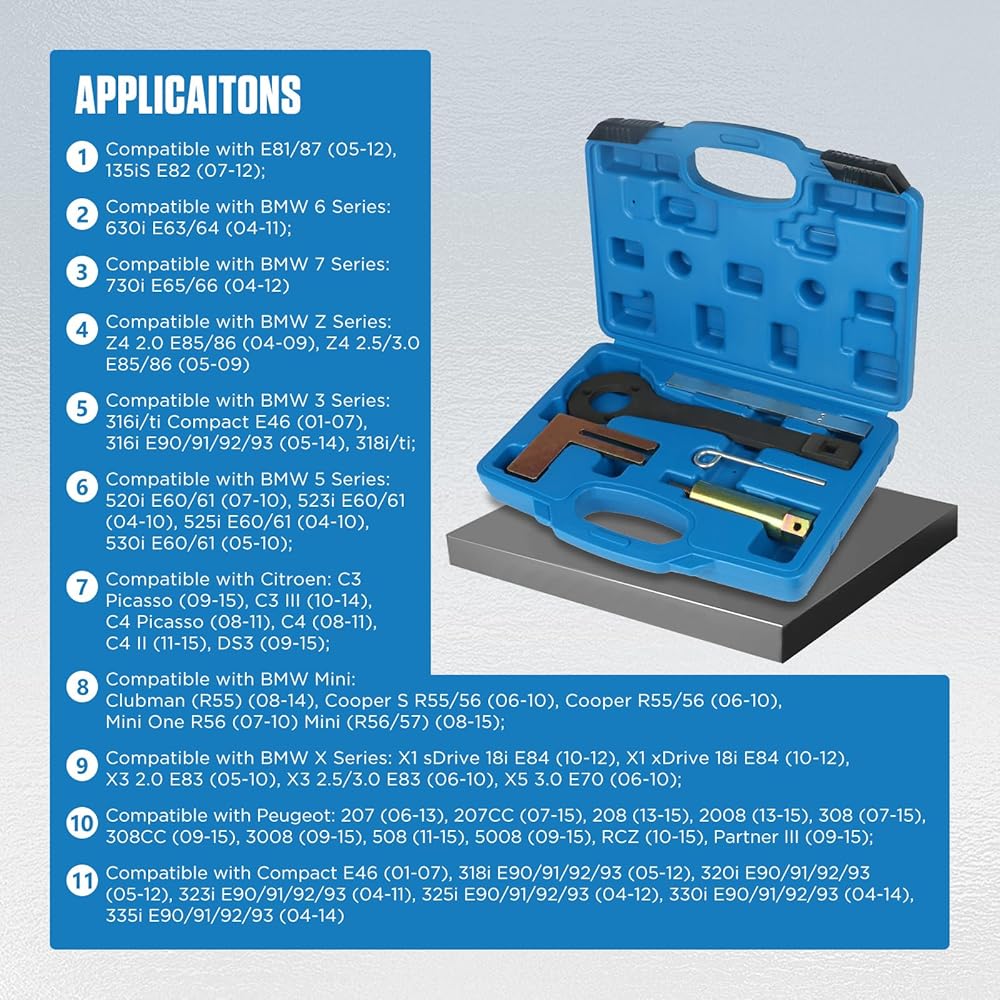 APPLICAITONS

1 Compatible with E81/87 (05-12), 135iS E82 (07-12);

2 Compatible with BMW 6 Series: 630i E63/64 (04-11);

3 Compatible with BMW 7 Series: 730i E65/66 (04-12)

4 Compatible with BMW Z Series: Z4 2.0 E85/86 (04-09), Z4 2.5/3.0 E85/86 (05-09)

5 Compatible with BMW 3 Series: 316i/ti Compact E46 (01-07), 316i E90/91/92/93 (05-14), 318i/ti;

6 Compatible with BMW 5 Series: 520i E60/61 (07-10), 523i E60/61 (04-10), 525i E60/61 (04-10), 530i E60/61 (05-10);

7 Compatible with Citroen: C3 Picasso (09-15), C3 III (10-14), C4 Picasso (08-11), C4 (08-11), C4 II (11-15), DS3 (09-15);

8 Compatible with BMW Mini: Clubman (R55) (08-14), Cooper S R55/56 (06-10), Cooper R55/56 (06-10), Mini One R56 (07-10) Mini (R56/57) (08-15);

9 Compatible with BMW X Series: X1 sDrive 18i E84 (10-12), X1 xDrive 18i E84 (10-12), X3 2.0 E83 (05-10), X3 2.5/3.0 E83 (06-10), X5 3.0 E70 (06-10);

10 Compatible with Peugeot: 207 (06-13), 207CC (07-15), 208 (13-15), 2008 (13-15), 308 (07-15), 308CC (09-15), 3008 (09-15), 508 (11-15), 5008 (09-15), RCZ (10-15), Partner III (09-15);

11 Compatible with Compact E46 (01-07), 318i E90/91/92/93 (05-12), 320i E90/91/92/93 (05-12), 323i E90/91/92/93 (04-11), 325i E90/91/92/93 (04-12), 330i E90/91/92/93 (04-14), 335i E90/91/92/93 (04-14)