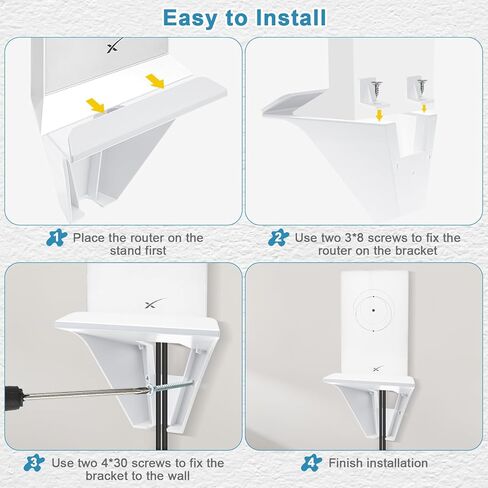 Easy to Install

1 Place the router on the stand first

2 Use two 3*8 screws to fix the router on the bracket

3 Use two 4*30 screws to fix the bracket to the wall

4 Finish installation