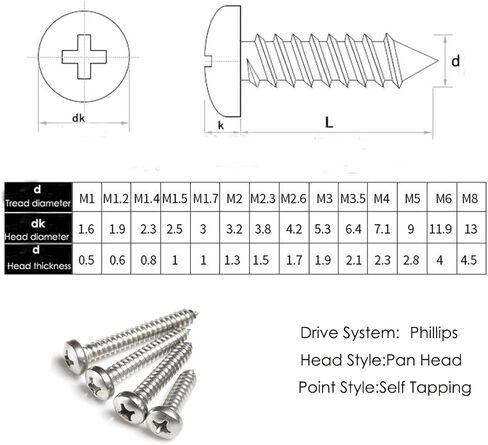 dk

k

L

d

| d Tread diameter | M1 | M1.2 | M1.4 | M1.5 | M1.7 | M2 | M2.3 | M2.6 | M3 | M3.5 | M4 | M5 | M6 | M8 |
|---|---|---|---|---|---|---|---|---|---|---|---|---|---|---|
| dk Head diameter | 1.6 | 1.9 | 2.3 | 2.5 | 3 | 3.2 | 3.8 | 4.2 | 5.3 | 6.4 | 7.1 | 9 | 11.9 | 13 |
| d Head thickness | 0.5 | 0.6 | 0.8 | 1 | 1 | 1.3 | 1.5 | 1.7 | 1.9 | 2.1 | 2.3 | 2.8 | 4 | 4.5 |

Drive System: Phillips

Head Style:Pan Head

Point Style:Self Tapping