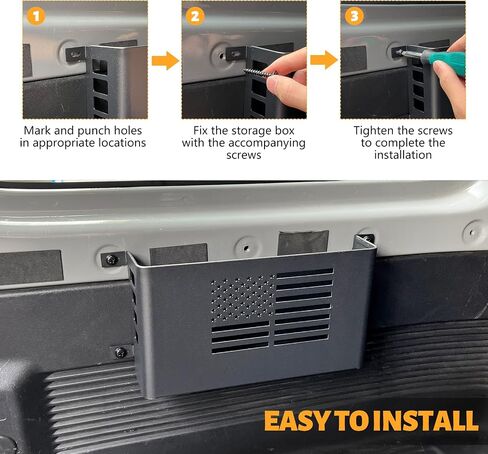 1

Mark and punch holes in appropriate locations

2

Fix the storage box with the accompanying screws

3

Tighten the screws to complete the installation

EASY TO INSTALL