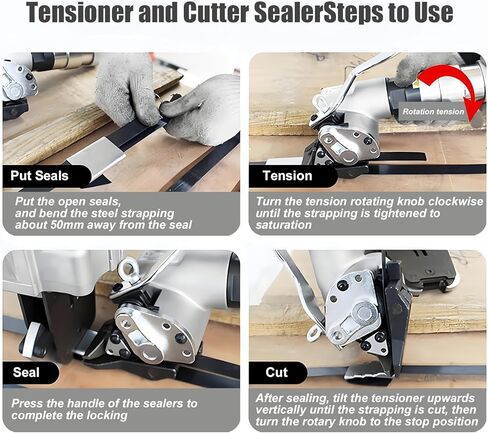 Tensioner and Cutter SealerSteps to Use

Put Seals

Put the open seals, and bend the steel strapping about 50mm away from the seal

Rotation tension

Tension

Turn the tension rotating knob clockwise until the strapping is tightened to saturation

Seal

Press the handle of the sealers to complete the locking

Cut

After sealing, tilt the tensioner upwards vertically until the strapping is cut, then turn the rotary knob to the stop position