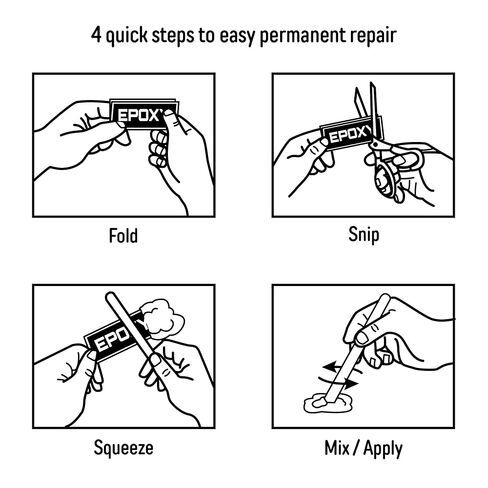 4 quick steps to easy permanent repair

EPOXY

Fold

EPOXY

Snip

EPOXY

Squeeze

Mix / Apply