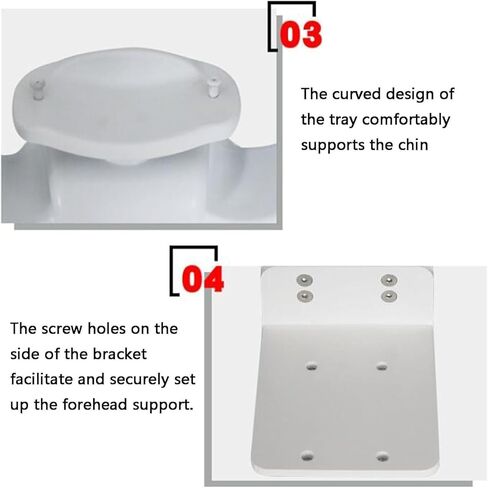 03

The curved design of the tray comfortably supports the chin

04

The screw holes on the side of the bracket facilitate and securely set up the forehead support.