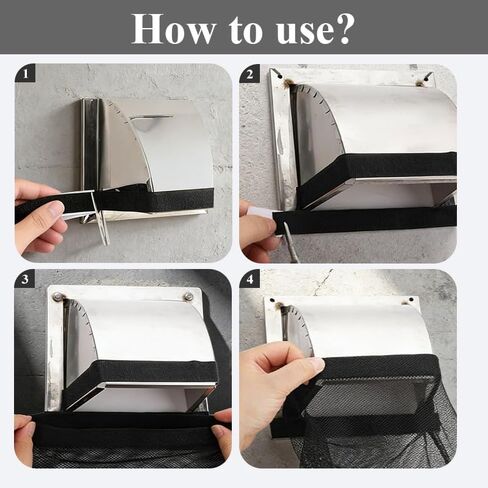 How to use?

1

2

3

4