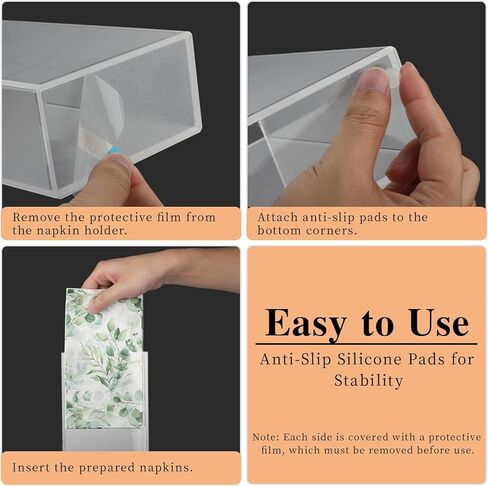 Remove the protective film from the napkin holder.

Attach anti-slip pads to the bottom corners.

Insert the prepared napkins.

Easy to Use

Anti-Slip Silicone Pads for Stability

Note: Each side is covered with a protective film, which must be removed before use.