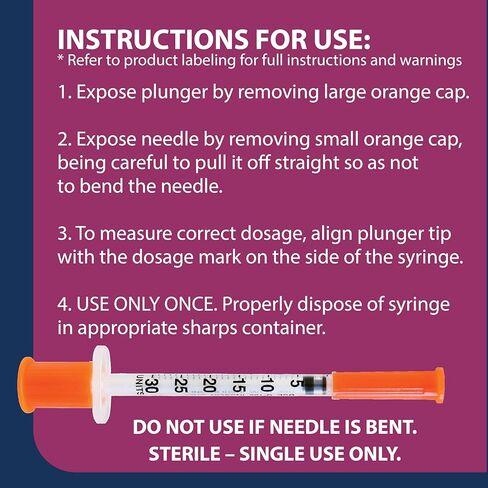 INSTRUCTIONS FOR USE:
* Refer to product labeling for full instructions and warnings

1. Expose plunger by removing large orange cap.

2. Expose needle by removing small orange cap, being careful to pull it off straight so as not to bend the needle.

3. To measure correct dosage, align plunger tip with the dosage mark on the side of the syringe.

4. USE ONLY ONCE. Properly dispose of syringe in appropriate sharps container.

UNITS 30 25 20 15 10 5

DO NOT USE IF NEEDLE IS BENT.
STERILE – SINGLE USE ONLY.