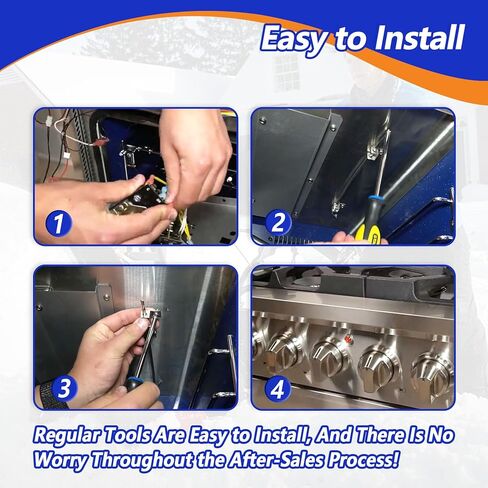 Easy to Install

1

2

3

4

Regular Tools Are Easy to Install, And There Is No Worry Throughout the After-Sales Process!