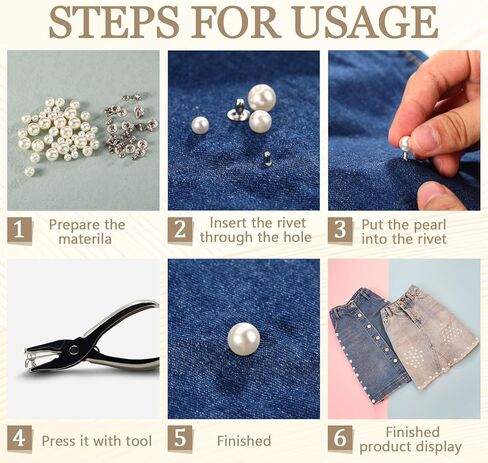 STEPS FOR USAGE

1 Prepare the materila

2 Insert the rivet through the hole

3 Put the pearl into the rivet

4 Press it with tool

5 Finished

6 Finished product display