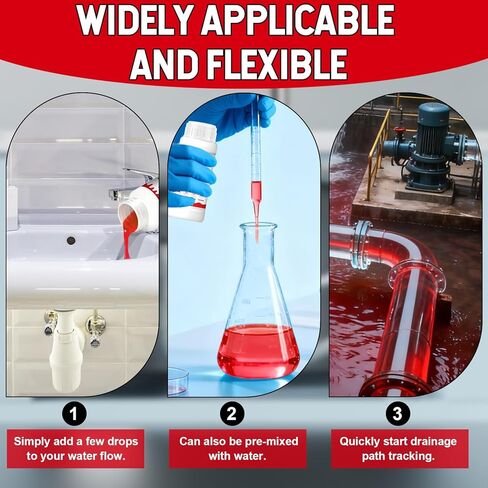 WIDELY APPLICABLE AND FLEXIBLE

1

Simply add a few drops to your water flow.

2

Can also be pre-mixed with water.

3

Quickly start drainage path tracking.