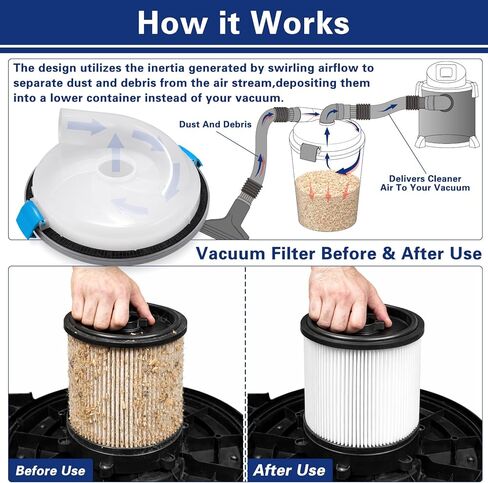 How it Works

The design utilizes the inertia generated by swirling airflow to separate dust and debris from the air stream,depositing them into a lower container instead of your vacuum.

Dust And Debris

Delivers Cleaner Air To Your Vacuum

Vacuum Filter Before & After Use

Before Use

After Use