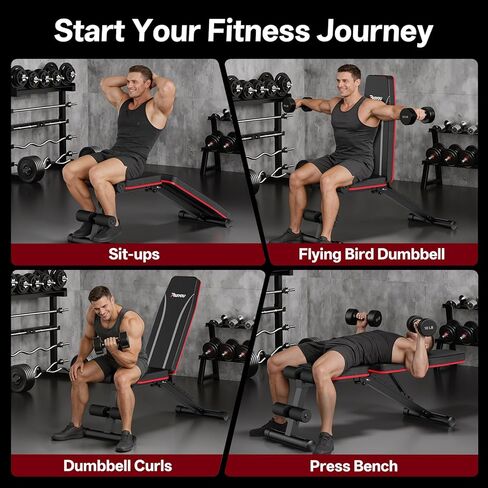 Start Your Fitness Journey

Sit-ups

Flying Bird Dumbbell

Dumbbell Curls

Press Bench