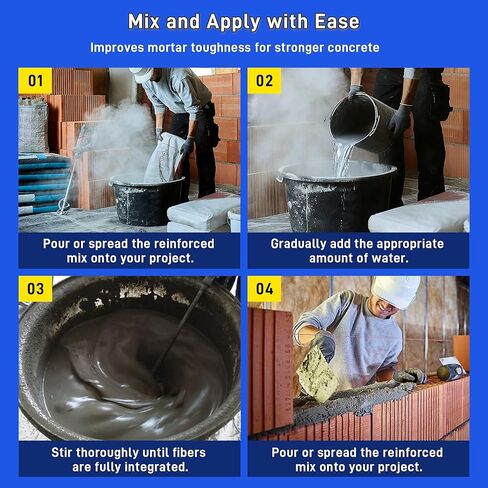 Mix and Apply with Ease

Improves mortar toughness for stronger concrete

01

Pour or spread the reinforced mix onto your project.

02

Gradually add the appropriate amount of water.

03

Stir thoroughly until fibers are fully integrated.

04

Pour or spread the reinforced mix onto your project.