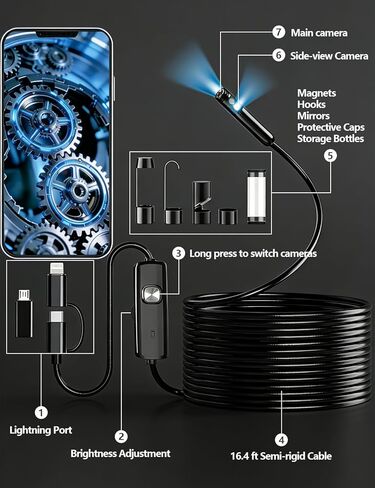 7 Main camera

6 Side-view Camera

Magnets
Hooks
Mirrors
Protective Caps
Storage Bottles

5

3 Long press to switch cameras

1

Lightning Port

2

Brightness Adjustment

4

16.4 ft Semi-rigid Cable