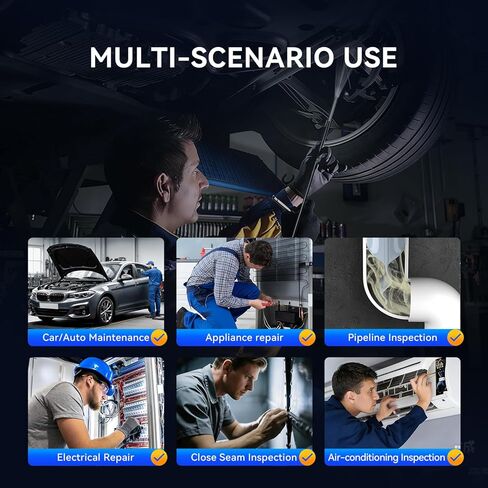 MULTI-SCENARIO USE

Car/Auto Maintenance

Appliance repair

Pipeline Inspection

Electrical Repair

Close Seam Inspection

Air-conditioning Inspection