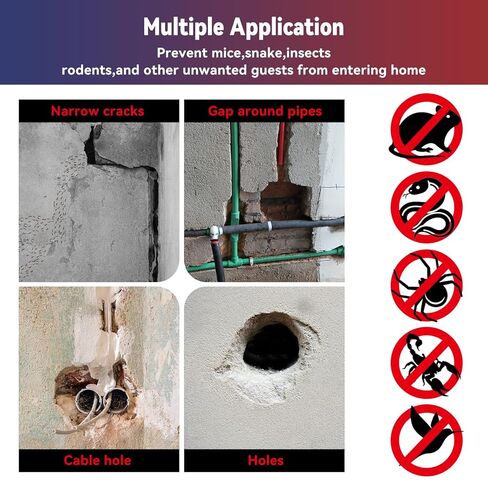 Multiple Application

Prevent mice,snake,insects rodents,and other unwanted guests from entering home

Narrow cracks

Gap around pipes

Cable hole

Holes