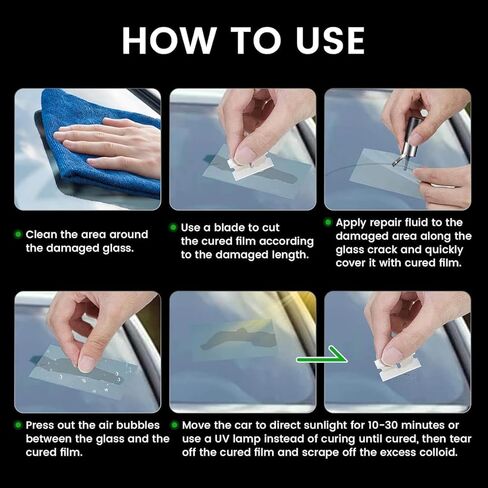 HOW TO USE

Clean the area around the damaged glass.

Use a blade to cut the cured film according to the damaged length.

Apply repair fluid to the damaged area along the glass crack and quickly cover it with cured film.

Press out the air bubbles between the glass and the cured film.

Move the car to direct sunlight for 10-30 minutes or use a UV lamp instead of curing until cured, then tear off the cured film and scrape off the excess colloid.