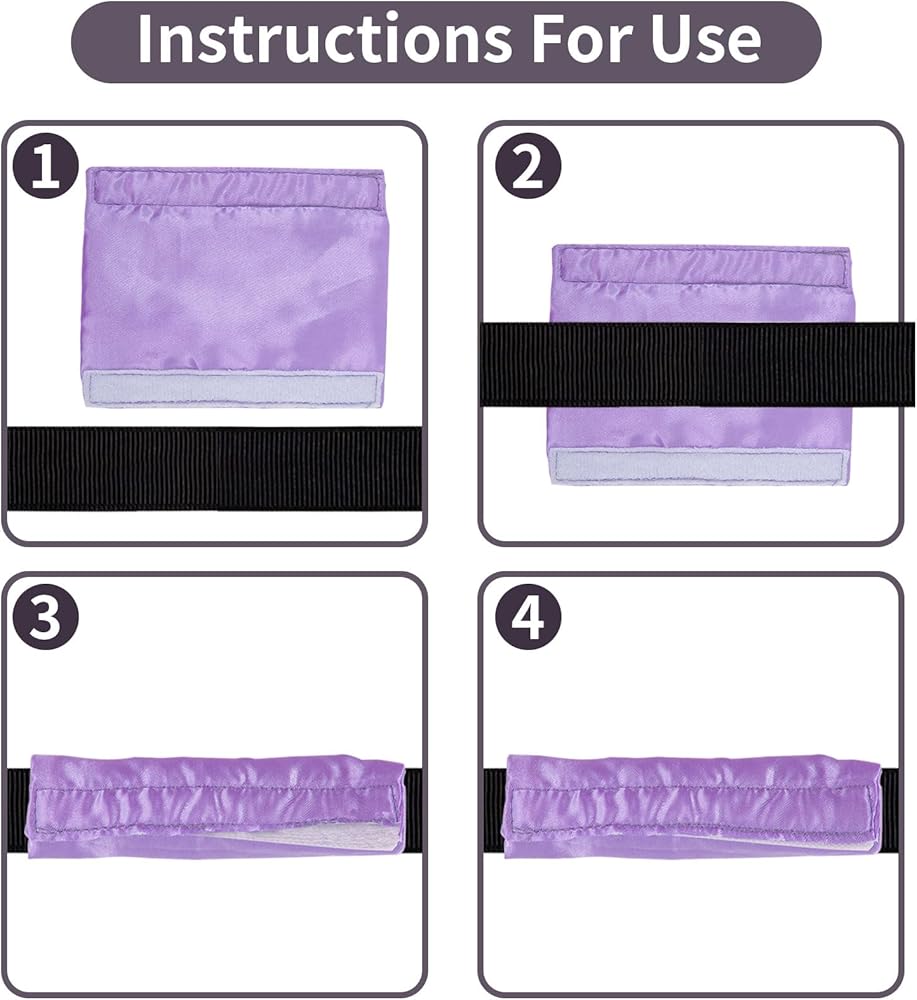 Instructions For Use

1

2

3

4