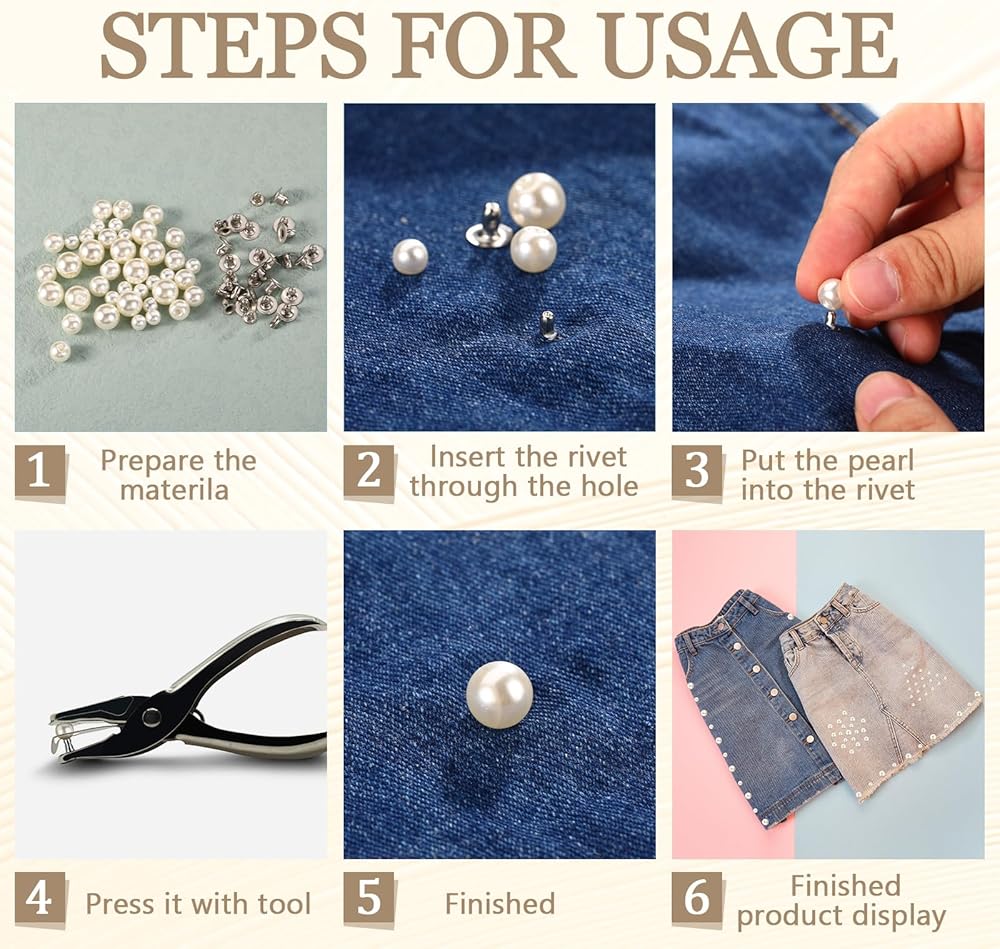 STEPS FOR USAGE

1 Prepare the materila

2 Insert the rivet through the hole

3 Put the pearl into the rivet

4 Press it with tool

5 Finished

6 Finished product display