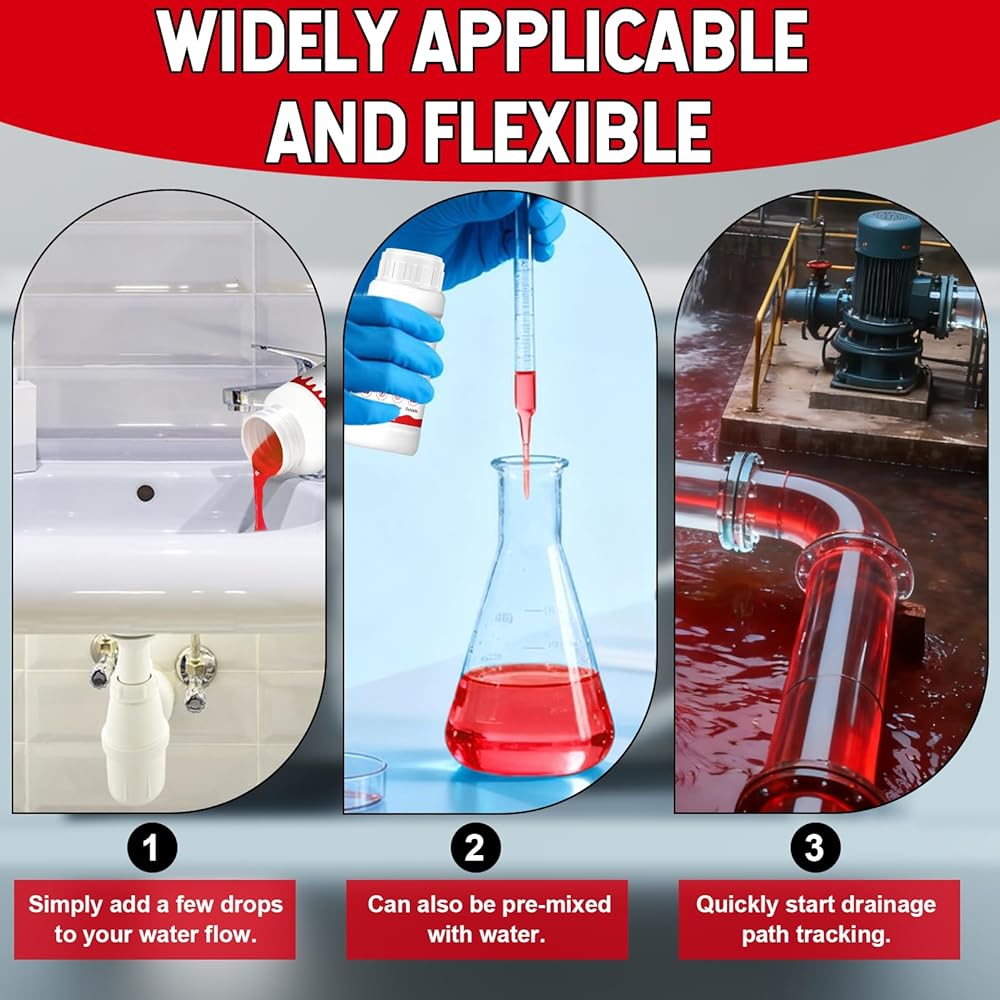 WIDELY APPLICABLE AND FLEXIBLE

1

Simply add a few drops to your water flow.

2

Can also be pre-mixed with water.

3

Quickly start drainage path tracking.