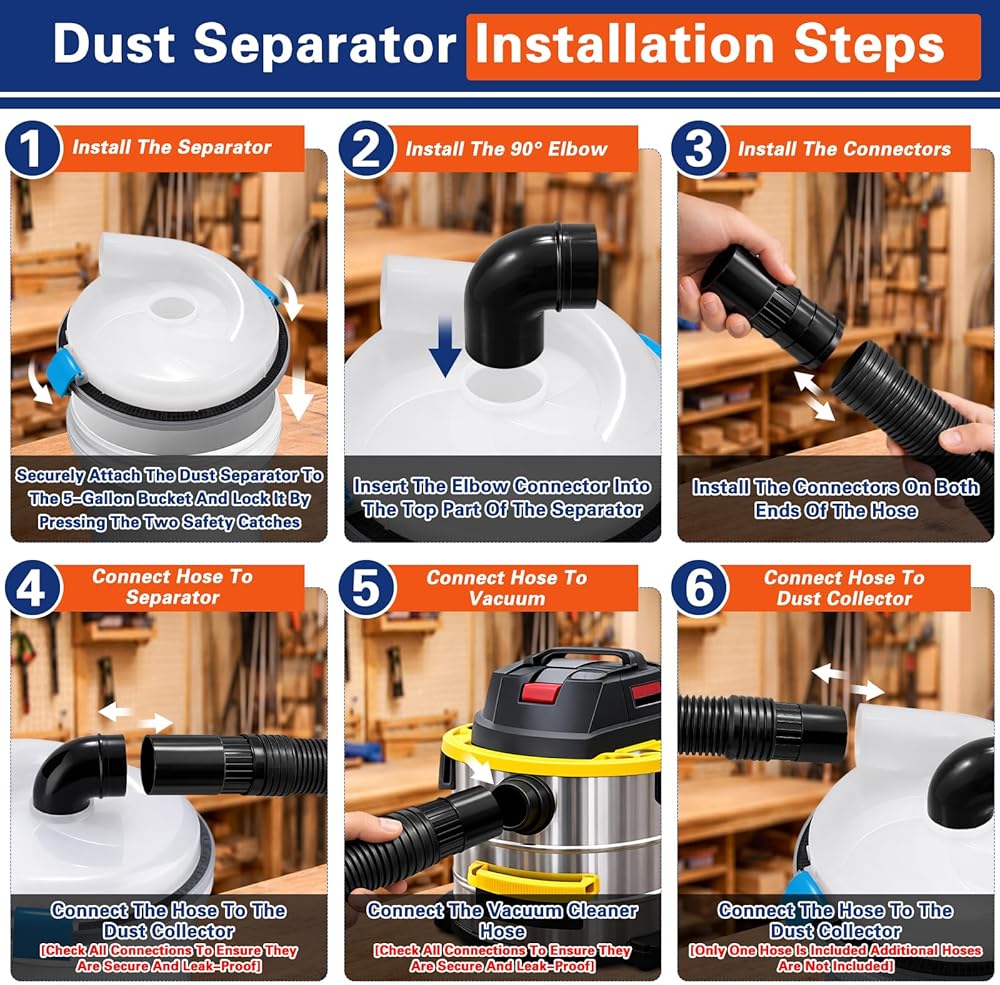 Dust Separator Installation Steps

1 Install The Separator

Securely Attach The Dust Separator To The 5-Gallon Bucket And Lock It By Pressing The Two Safety Catches

2 Install The 90° Elbow

Insert The Elbow Connector Into The Top Part Of The Separator

3 Install The Connectors

Install The Connectors On Both Ends Of The Hose

4 Connect Hose To Separator

Connect The Hose To The Dust Collector
[Check All Connections To Ensure They Are Secure And Leak-Proof]

5 Connect Hose To Vacuum

Connect The Vacuum Cleaner Hose
[Check All Connections To Ensure They Are Secure And Leak-Proof]

6 Connect Hose To Dust Collector

Connect The Hose To The Dust Collector
[Only One Hose Is Included Additional Hoses Are Not Included]