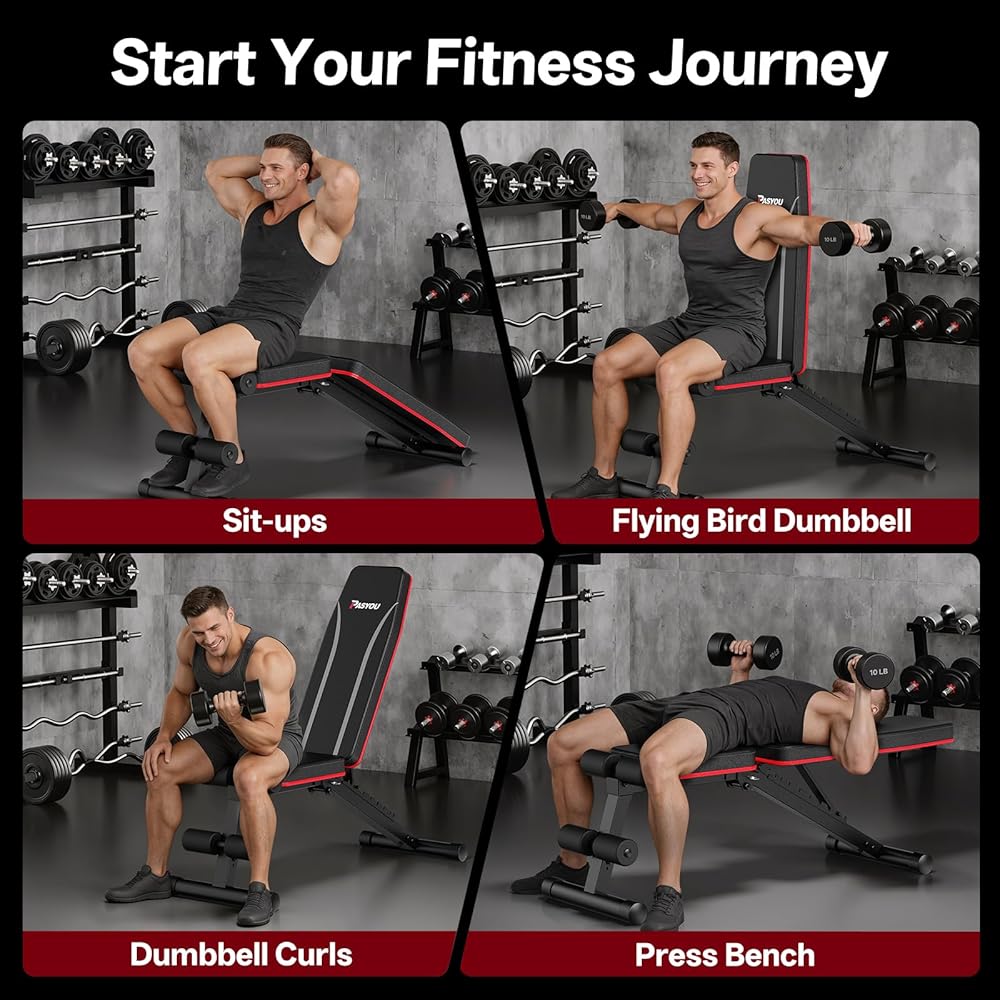 Start Your Fitness Journey

PASYOU

10 LB

10 LB

Sit-ups

Flying Bird Dumbbell

PASYOU

10 LB

Dumbbell Curls

Press Bench