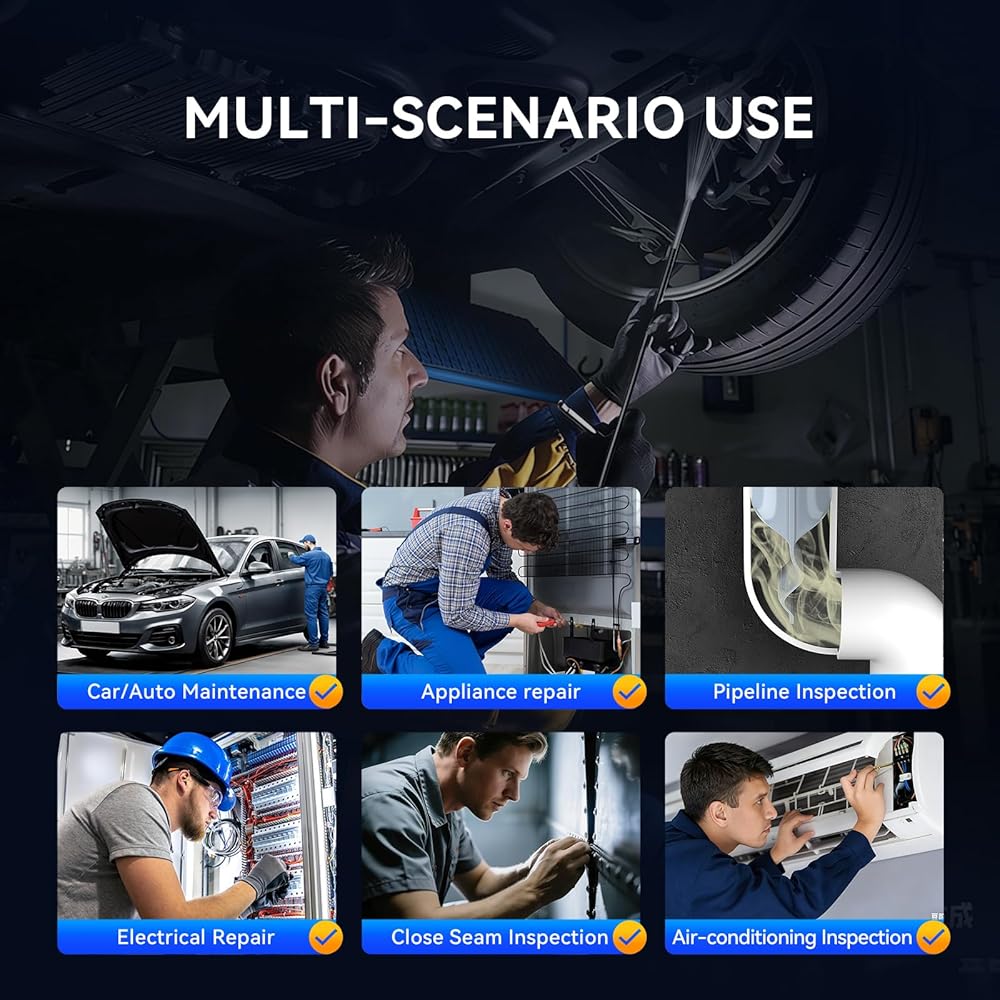 MULTI-SCENARIO USE

Car/Auto Maintenance

Appliance repair

Pipeline Inspection

Electrical Repair

Close Seam Inspection

Air-conditioning Inspection