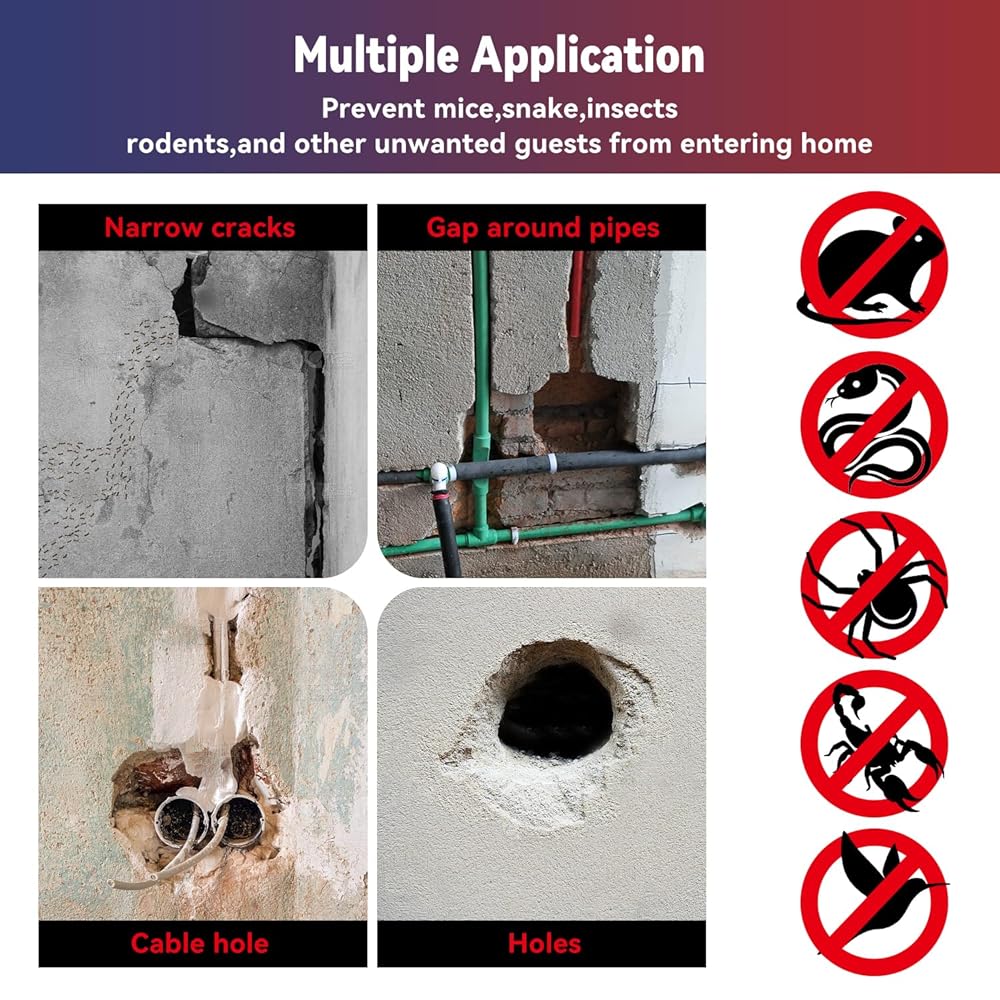 Multiple Application

Prevent mice,snake,insects rodents,and other unwanted guests from entering home

Narrow cracks

Gap around pipes

Cable hole

Holes