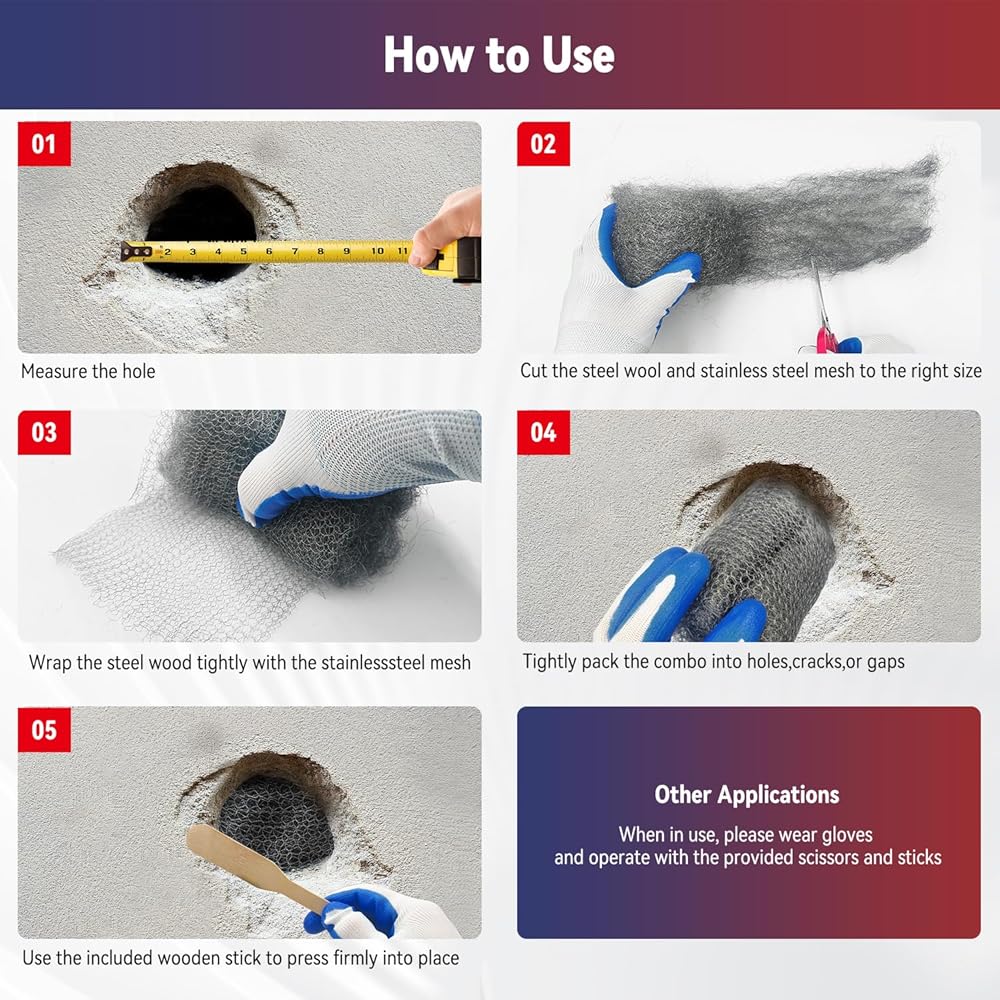 How to Use

01

2 3 4 5 6 7 8 9 10 11

Measure the hole

02

Cut the steel wool and stainless steel mesh to the right size

03

Wrap the steel wood tightly with the stainlesssteel mesh

04

Tightly pack the combo into holes,cracks,or gaps

05

Use the included wooden stick to press firmly into place

Other Applications

When in use, please wear gloves and operate with the provided scissors and sticks