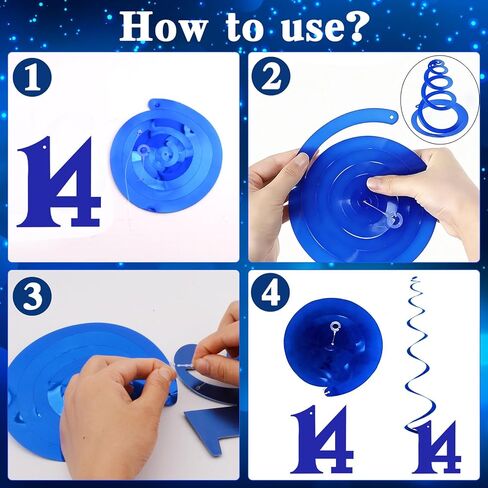 How to use?

1

14

2

3

4

14

14