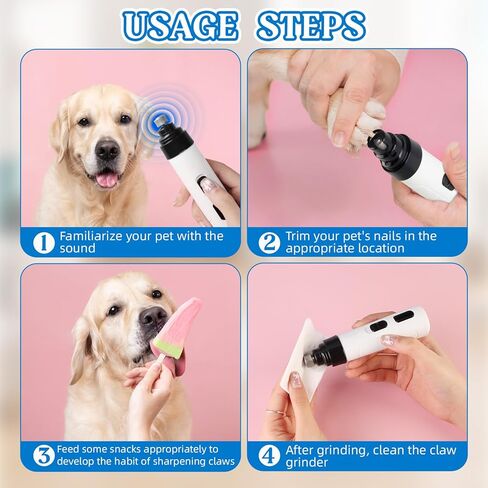 USAGE STEPS

1 Familiarize your pet with the sound

2 Trim your pet's nails in the appropriate location

3 Feed some snacks appropriately to develop the habit of sharpening claws

4 After grinding, clean the claw grinder