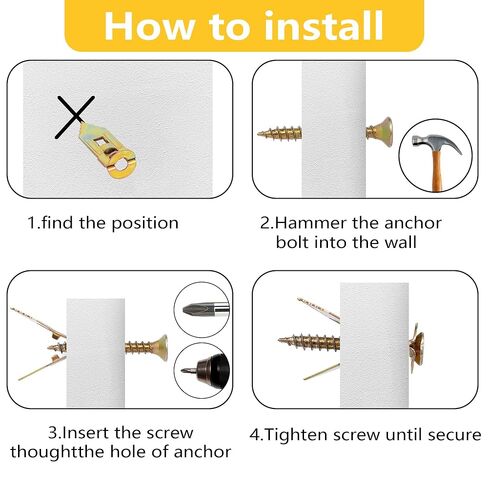 How to install

1.find the position

2.Hammer the anchor bolt into the wall

3.Insert the screw thoughtthe hole of anchor

4.Tighten screw until secure