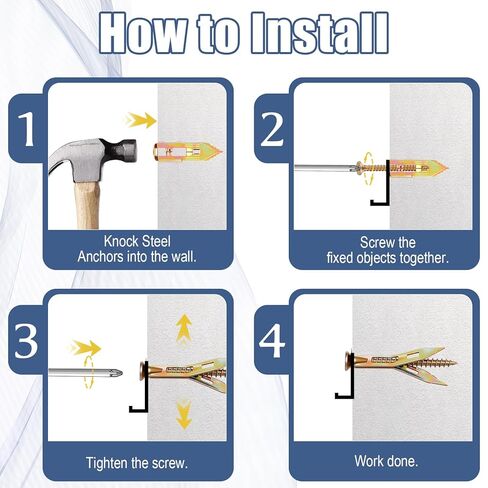 How to Install

1

Knock Steel Anchors into the wall.

2

Screw the fixed objects together.

3

Tighten the screw.

4

Work done.