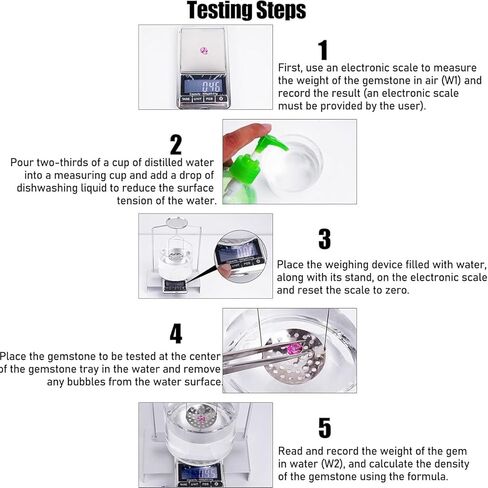 Testing Steps

0.46

1
First, use an electronic scale to measure the weight of the gemstone in air (W1) and record the result (an electronic scale must be provided by the user).

2
Pour two-thirds of a cup of distilled water into a measuring cup and add a drop of dishwashing liquid to reduce the surface tension of the water.

3
Place the weighing device filled with water, along with its stand, on the electronic scale and reset the scale to zero.

4
Place the gemstone to be tested at the center of the gemstone tray in the water and remove any bubbles from the water surface.

5
Read and record the weight of the gem in water (W2), and calculate the density of the gemstone using the formula.