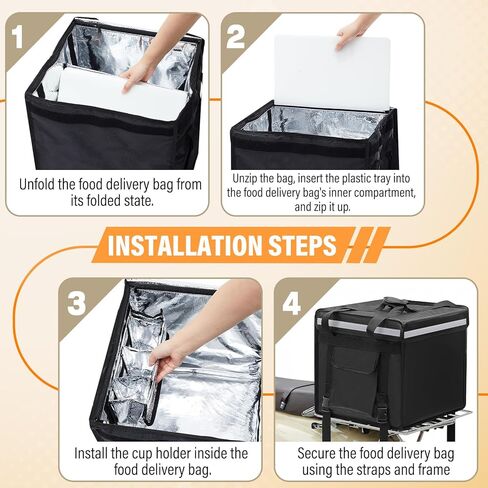 1

Unfold the food delivery bag from its folded state.

2

Unzip the bag, insert the plastic tray into the food delivery bag's inner compartment, and zip it up.

INSTALLATION STEPS

3

Install the cup holder inside the food delivery bag.

4

Secure the food delivery bag using the straps and frame