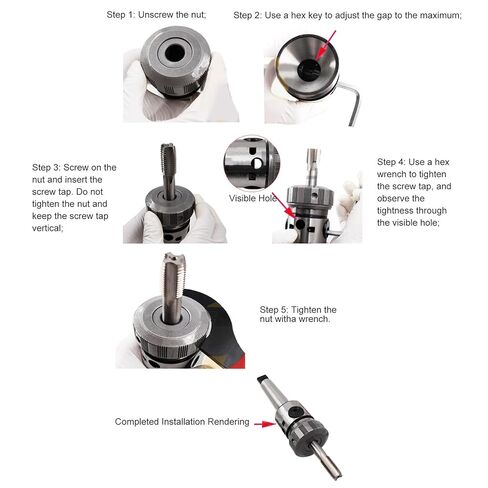 Step 1: Unscrew the nut;

Step 2: Use a hex key to adjust the gap to the maximum;

Step 3: Screw on the nut and insert the screw tap. Do not tighten the nut and keep the screw tap vertical;

Visible Hole

Step 4: Use a hex wrench to tighten the screw tap, and observe the tightness through the visible hole;

Step 5: Tighten the nut witha wrench.

Completed Installation Rendering