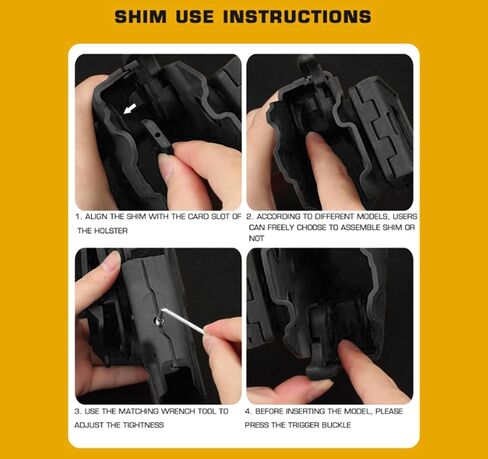 SHIM USE INSTRUCTIONS

1. ALIGN THE SHIM WITH THE CARD SLOT OF THE HOLSTER

2. ACCORDING TO DIFFERENT MODELS, USERS CAN FREELY CHOOSE TO ASSEMBLE SHIM OR NOT

3. USE THE MATCHING WRENCH TOOL TO ADJUST THE TIGHTNESS

4. BEFORE INSERTING THE MODEL, PLEASE PRESS THE TRIGGER BUCKLE