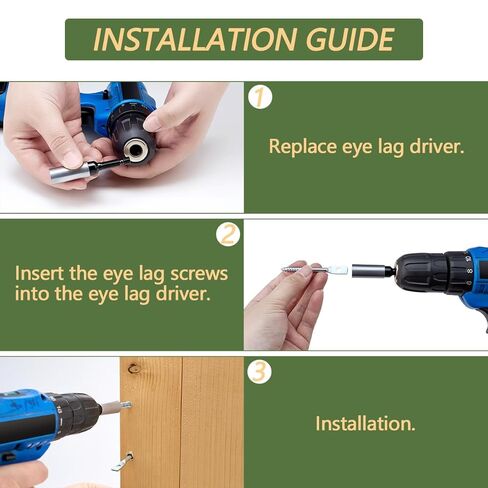 INSTALLATION GUIDE

1

Replace eye lag driver.

2

Insert the eye lag screws into the eye lag driver.

3

Installation.