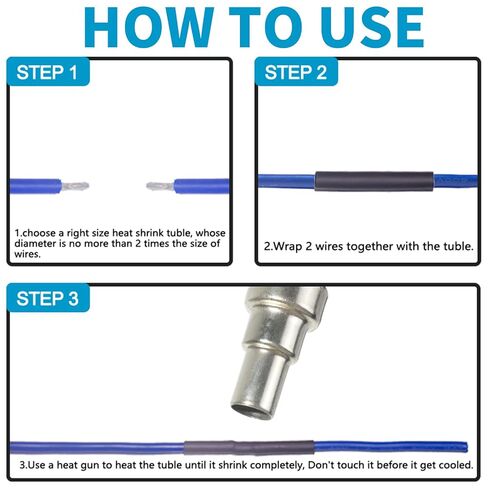 HOW TO USE

STEP 1

1.choose a right size heat shrink tuble, whose diameter is no more than 2 times the size of wires.

STEP 2

2.Wrap 2 wires together with the tuble.

STEP 3

3.Use a heat gun to heat the tuble until it shrink completely, Don't touch it before it get cooled.