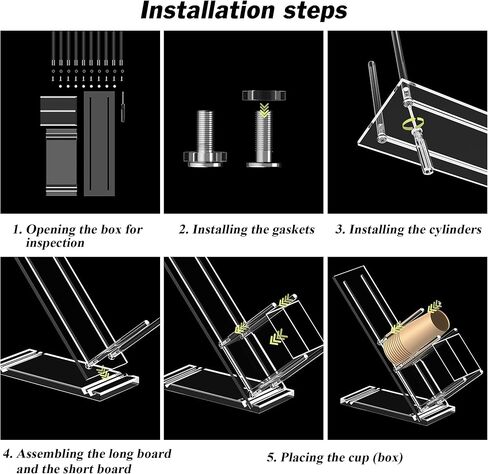 Installation steps

1. Opening the box for inspection

2. Installing the gaskets

3. Installing the cylinders

4. Assembling the long board and the short board

5. Placing the cup (box)