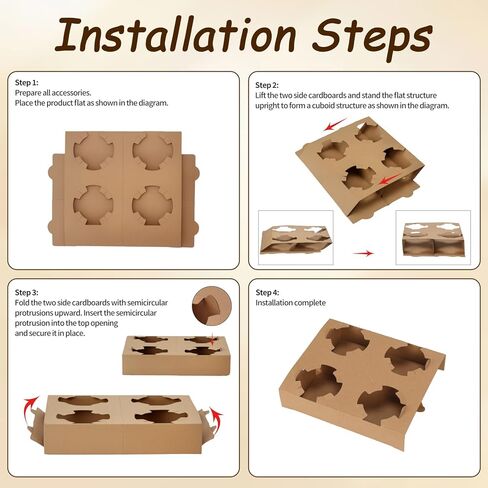 Installation Steps

Step 1:
Prepare all accessories.
Place the product flat as shown in the diagram.

Step 2:
Lift the two side cardboards and stand the flat structure upright to form a cuboid structure as shown in the diagram.

Step 3:
Fold the two side cardboards with semicircular protrusions upward. Insert the semicircular protrusion into the top opening and secure it in place.

Step 4:
Installation complete